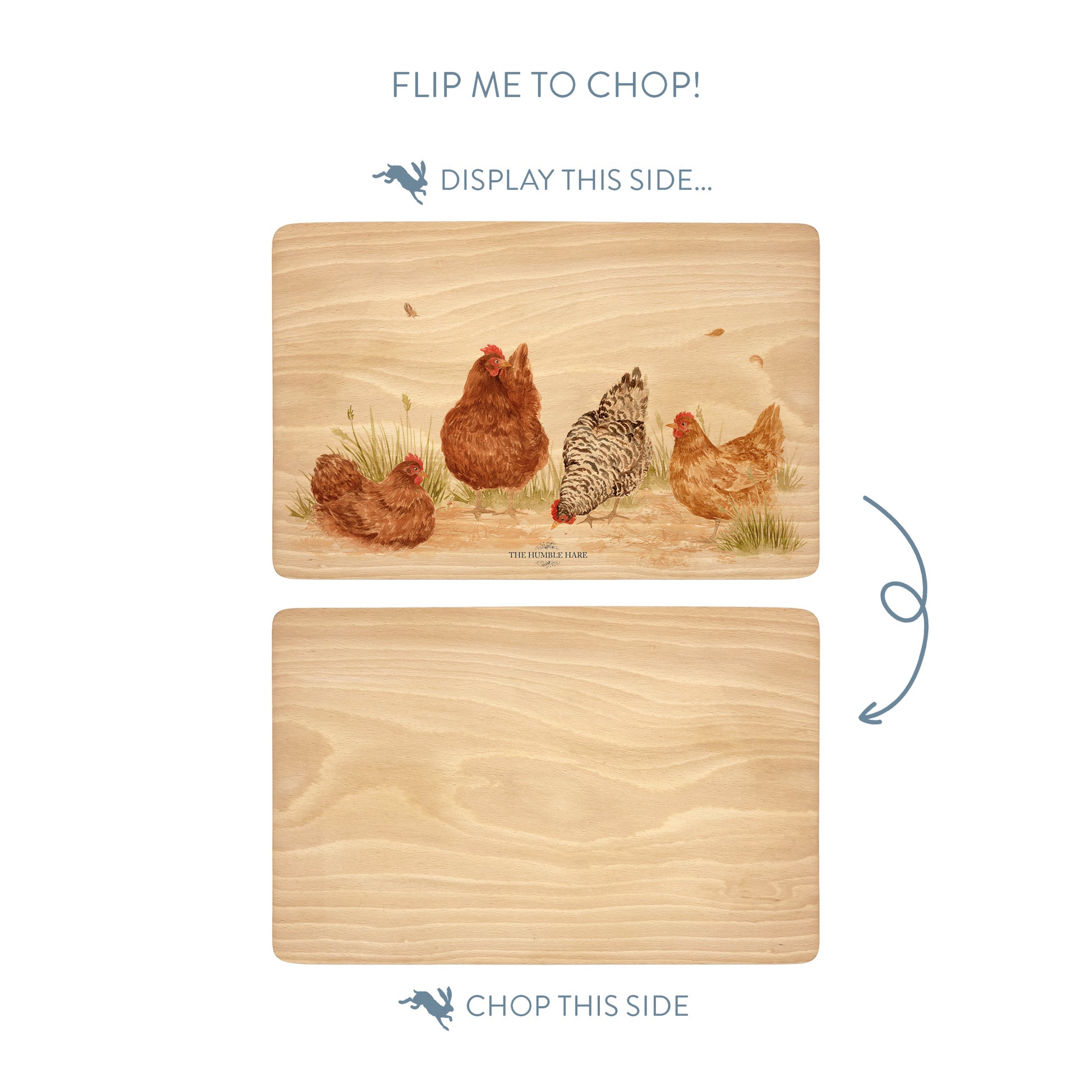 FLIP ME TO CHOP!

DISPLAY THIS SIDE...

THE HUMBLE HARE

CHOP THIS SIDE